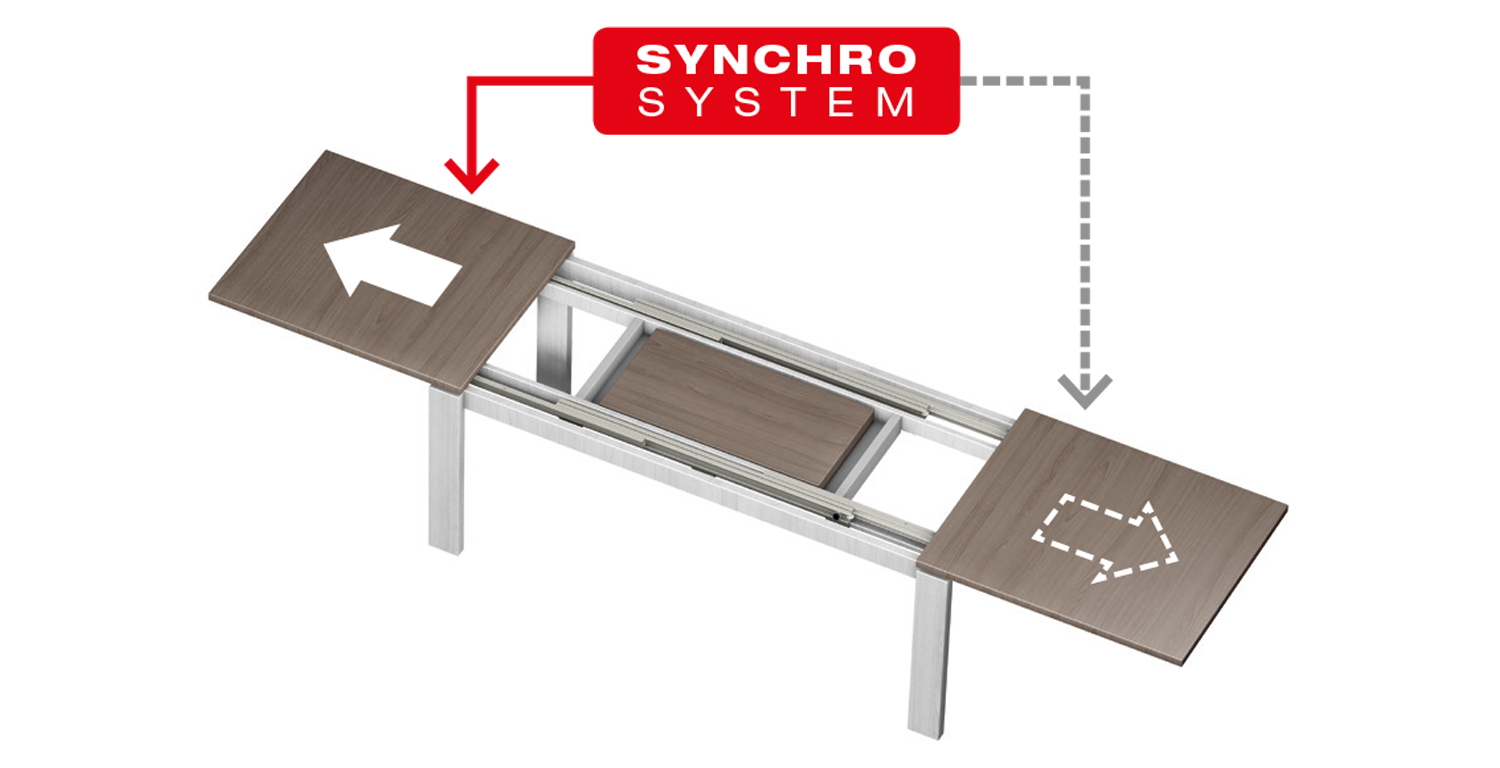 SYNCHRO
SYSTEM