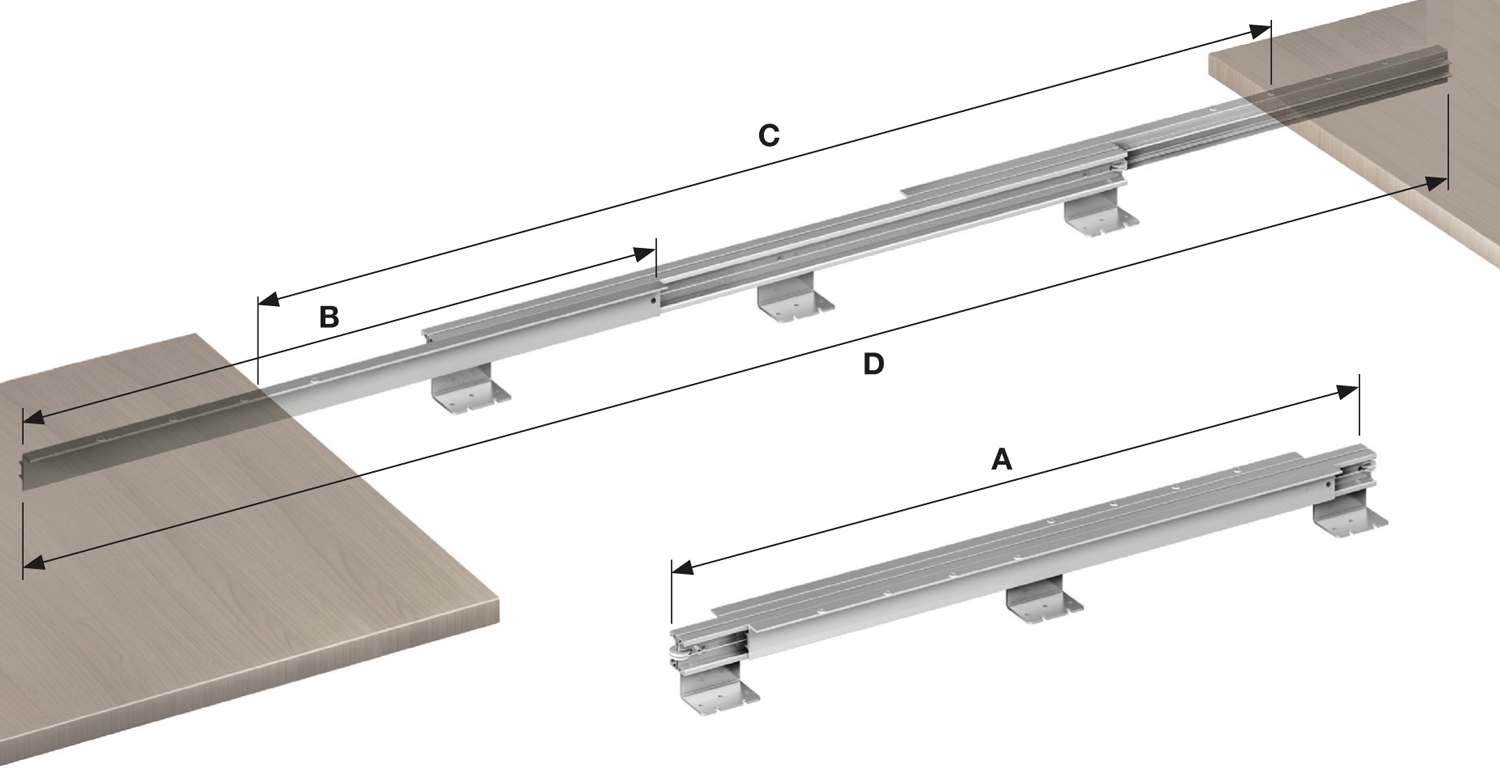 C

B

D

A